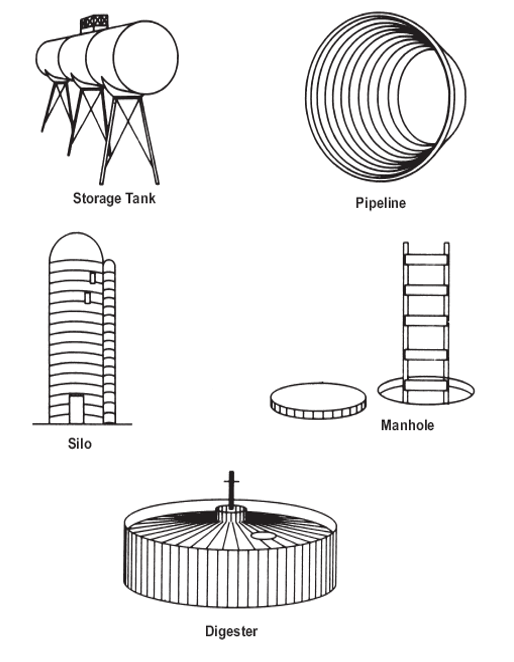 Storage Tank

Pipeline

Silo

Manhole

Digester