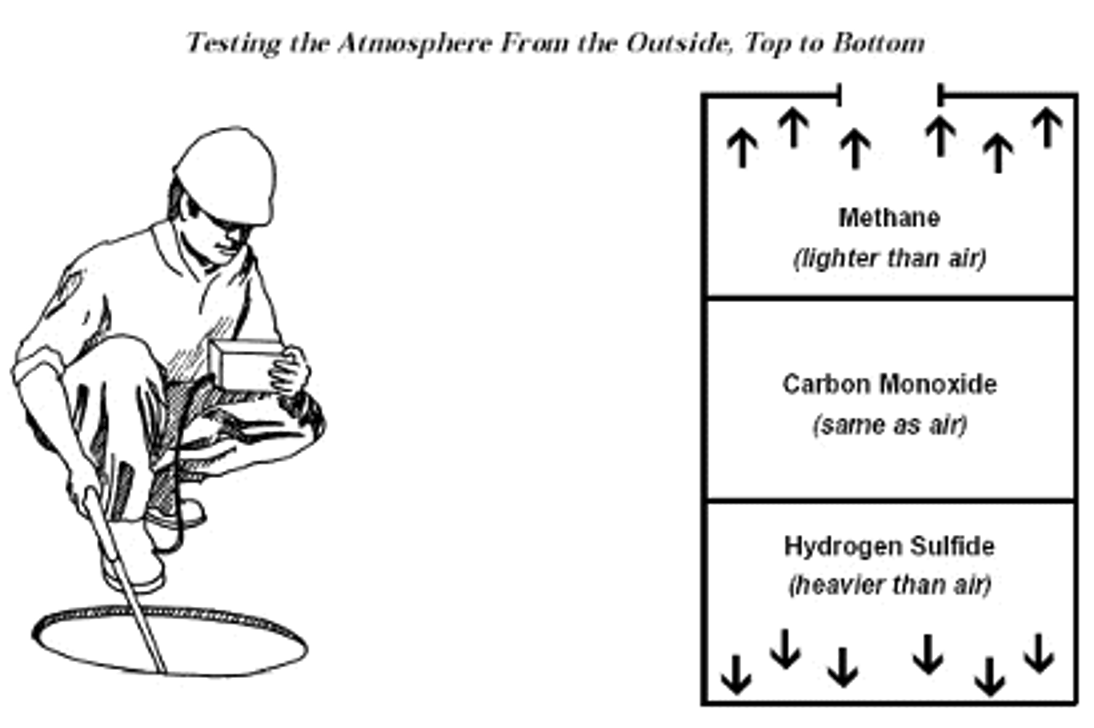 Testing the Atmosphere From the Outside, Top to Bottom

Methane
(lighter than air)

Carbon Monoxide
(same as air)

Hydrogen Sulfide
(heavier than air)